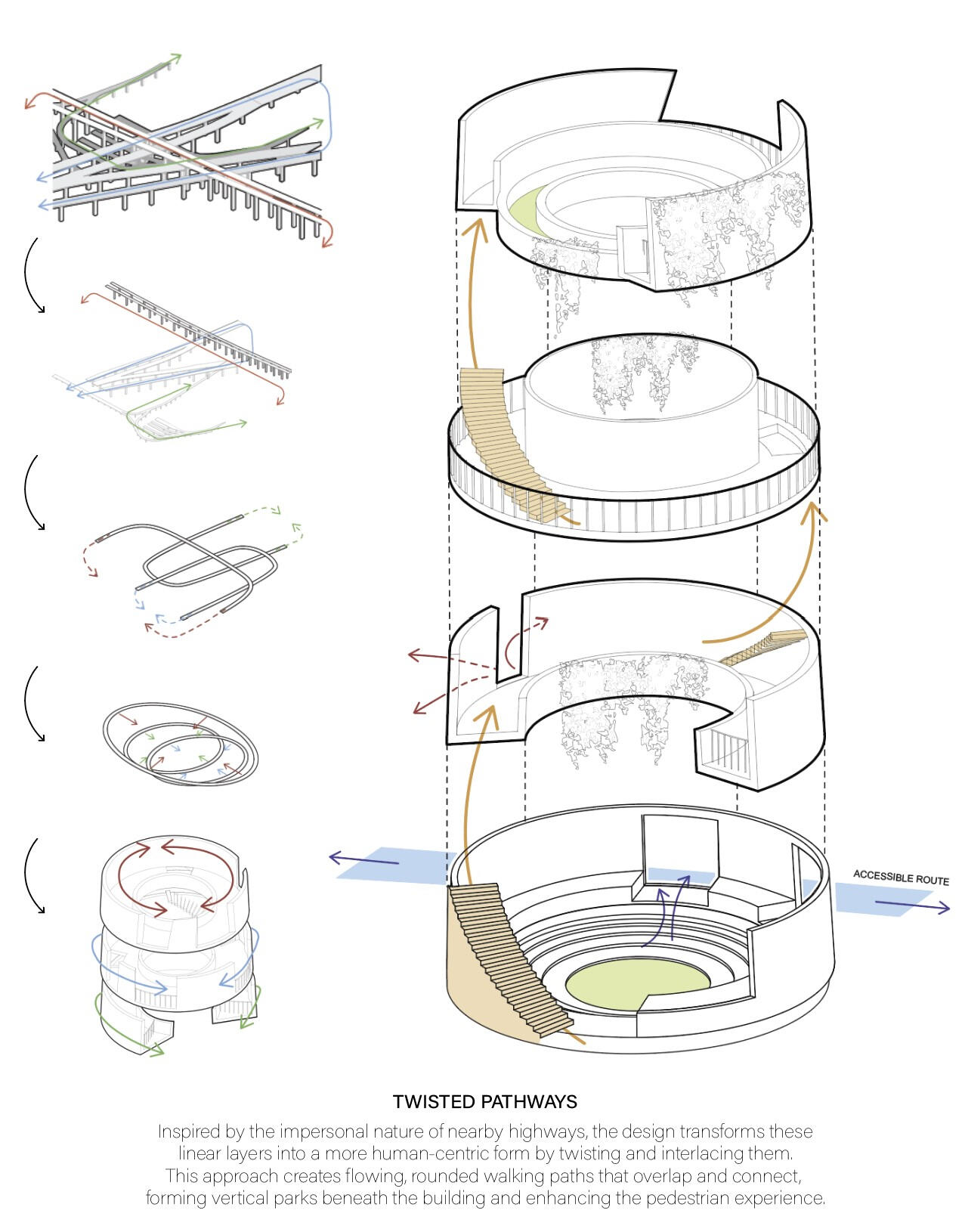 ACCESSIBLE ROUTE

TWISTED PATHWAYS

Inspired by the impersonal nature of nearby highways, the design transforms these linear layers into a more human-centric form by twisting and interlacing them. This approach creates flowing, rounded walking paths that overlap and connect, forming vertical parks beneath the building and enhancing the pedestrian experience.